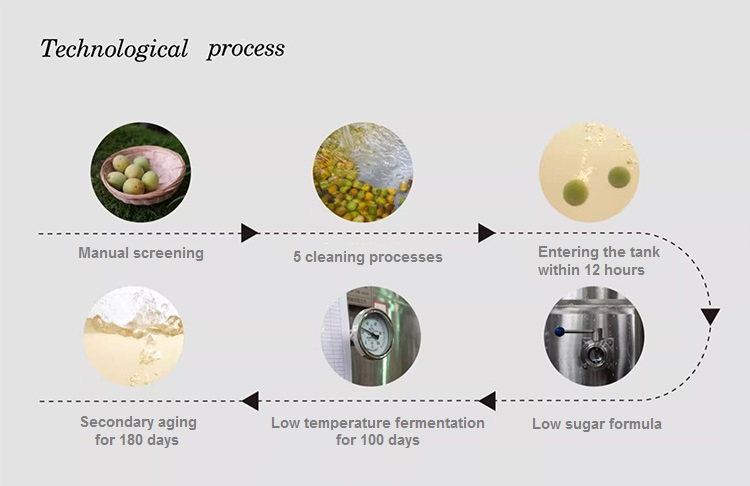 Technological process

Manual screening

5 cleaning processes

Entering the tank within 12 hours

Low sugar formula

Low temperature fermentation for 100 days

Secondary aging for 180 days